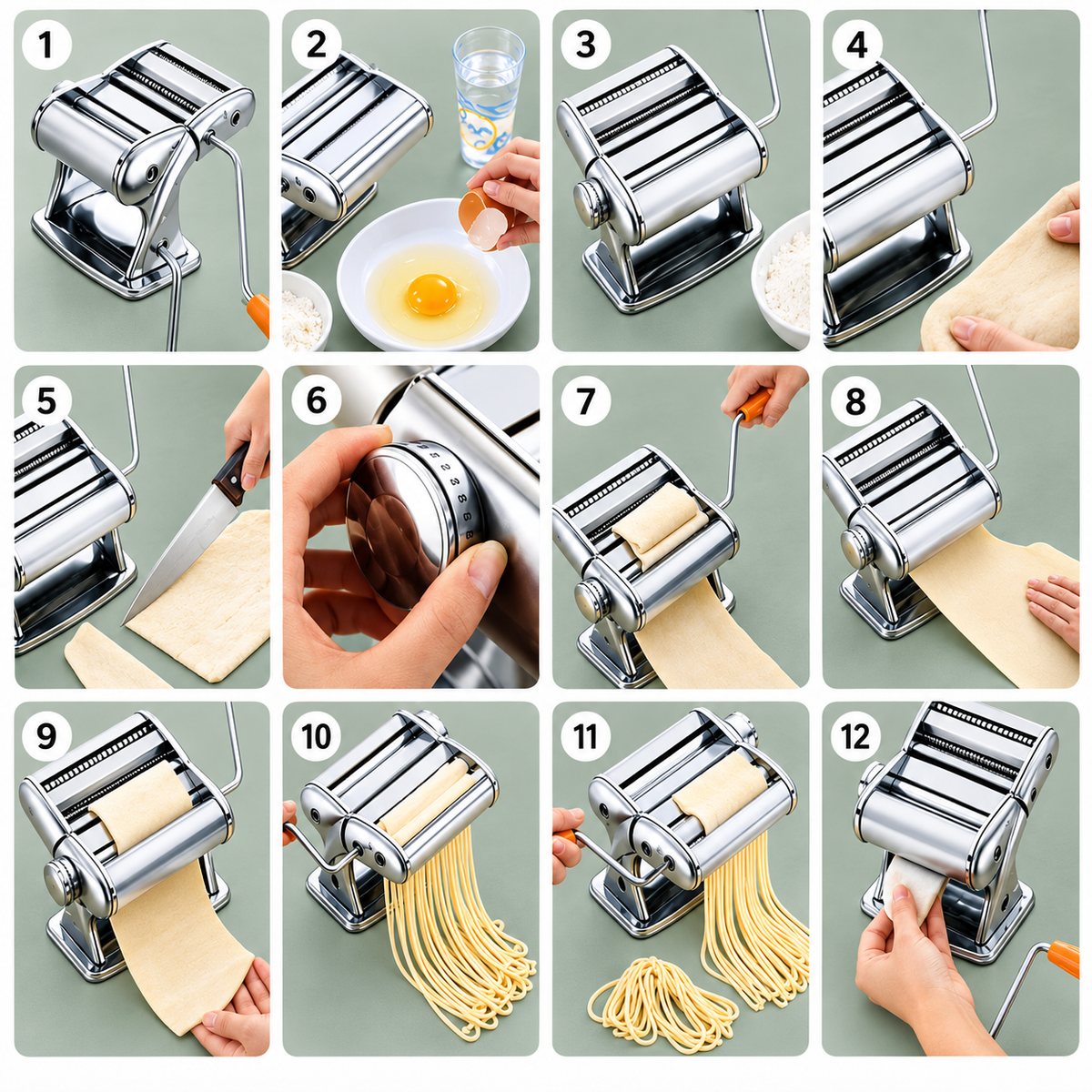 1
2
3
4
5
6
7
8
9
10
11
12